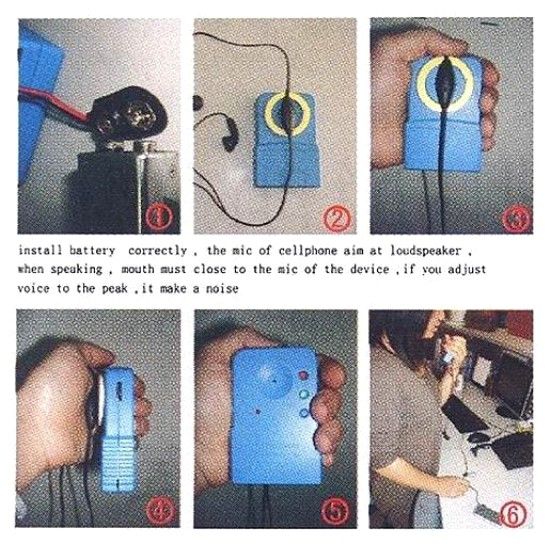 1

2

3

install battery correctly , the mic of cellphone aim at loudspeaker , when speaking , mouth must close to the mic of the device ,if you adjust voice to the peak ,it make a noise

4

5

6