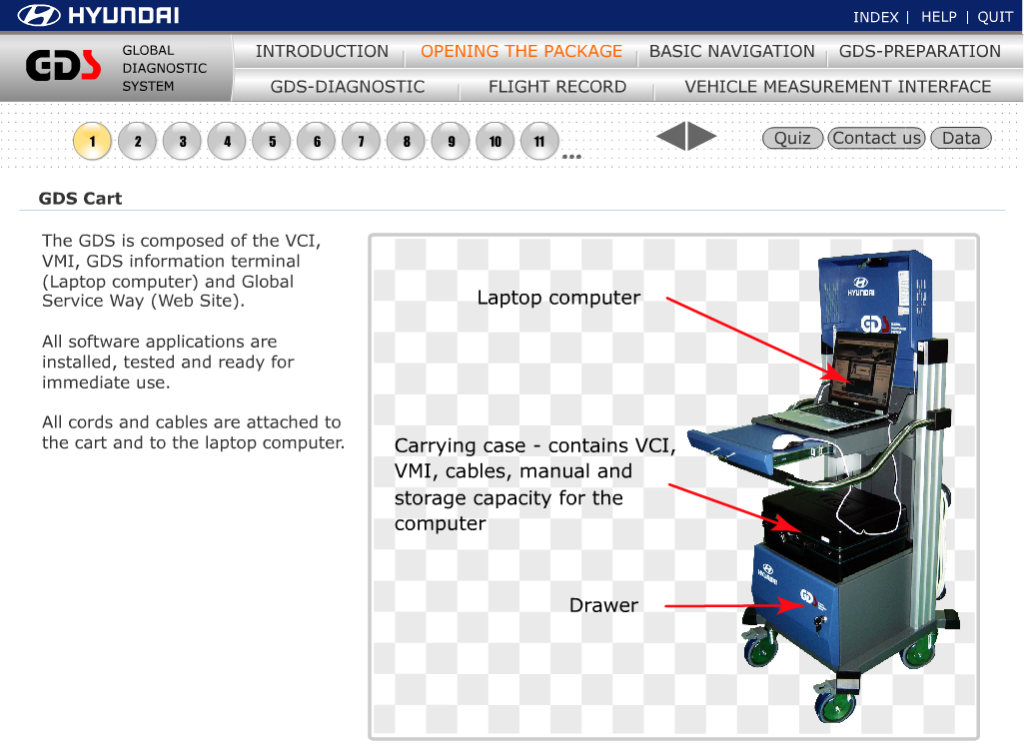 HYUNDAI

INDEX | HELP | QUIT

GDS GLOBAL DIAGNOSTIC SYSTEM

INTRODUCTION | OPENING THE PACKAGE | BASIC NAVIGATION | GDS-PREPARATION

GDS-DIAGNOSTIC | FLIGHT RECORD | VEHICLE MEASUREMENT INTERFACE

1 2 3 4 5 6 7 8 9 10 11 ...

Quiz Contact us Data

GDS Cart

The GDS is composed of the VCI, VMI, GDS information terminal (Laptop computer) and Global Service Way (Web Site).

All software applications are installed, tested and ready for immediate use.

All cords and cables are attached to the cart and to the laptop computer.

Laptop computer

Carrying case - contains VCI, VMI, cables, manual and storage capacity for the computer

Drawer

HYUNDAI

GDS

HYUNDAI

GDS