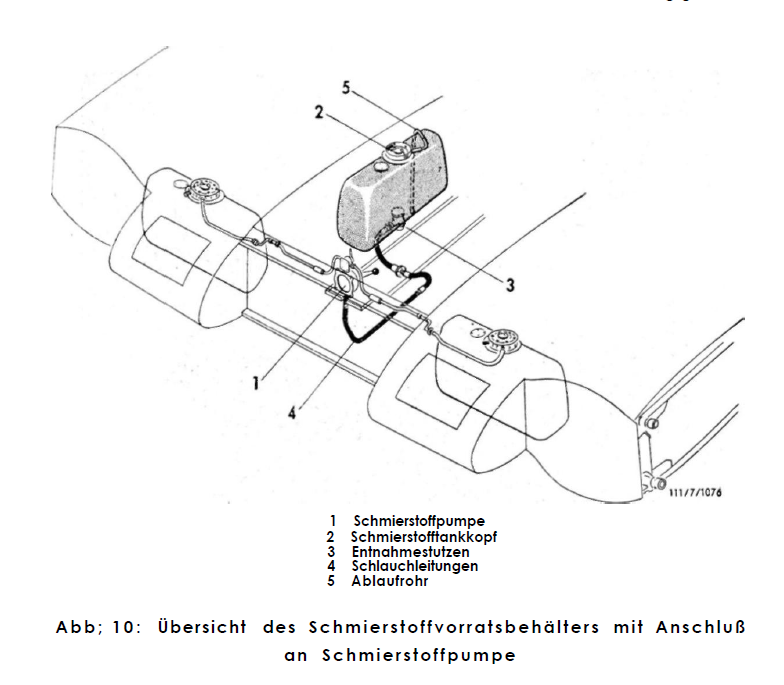 5
2
3
1
4
111/7/1076

1 Schmierstoffpumpe
2 Schmierstofftankkopf
3 Entnahmestutzen
4 Schlauchleitungen
5 Ablaufrohr

Abb; 10: Übersicht des Schmierstoffvorratsbehälters mit Anschluß an Schmierstoffpumpe