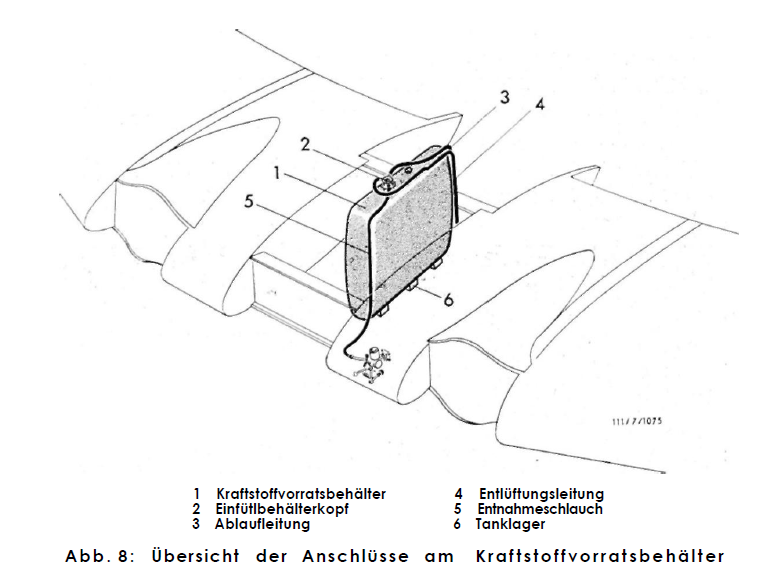 3
4
2
1
5
6

111/7/1075

1 Kraftstoffvorratsbehälter
2 Einfütlbehälterkopf
3 Ablaufleitung

4 Entlüftungsleitung
5 Entnahmeschlauch
6 Tanklager

Abb. 8: Übersicht der Anschlüsse am Kraftstoffvorratsbehälter